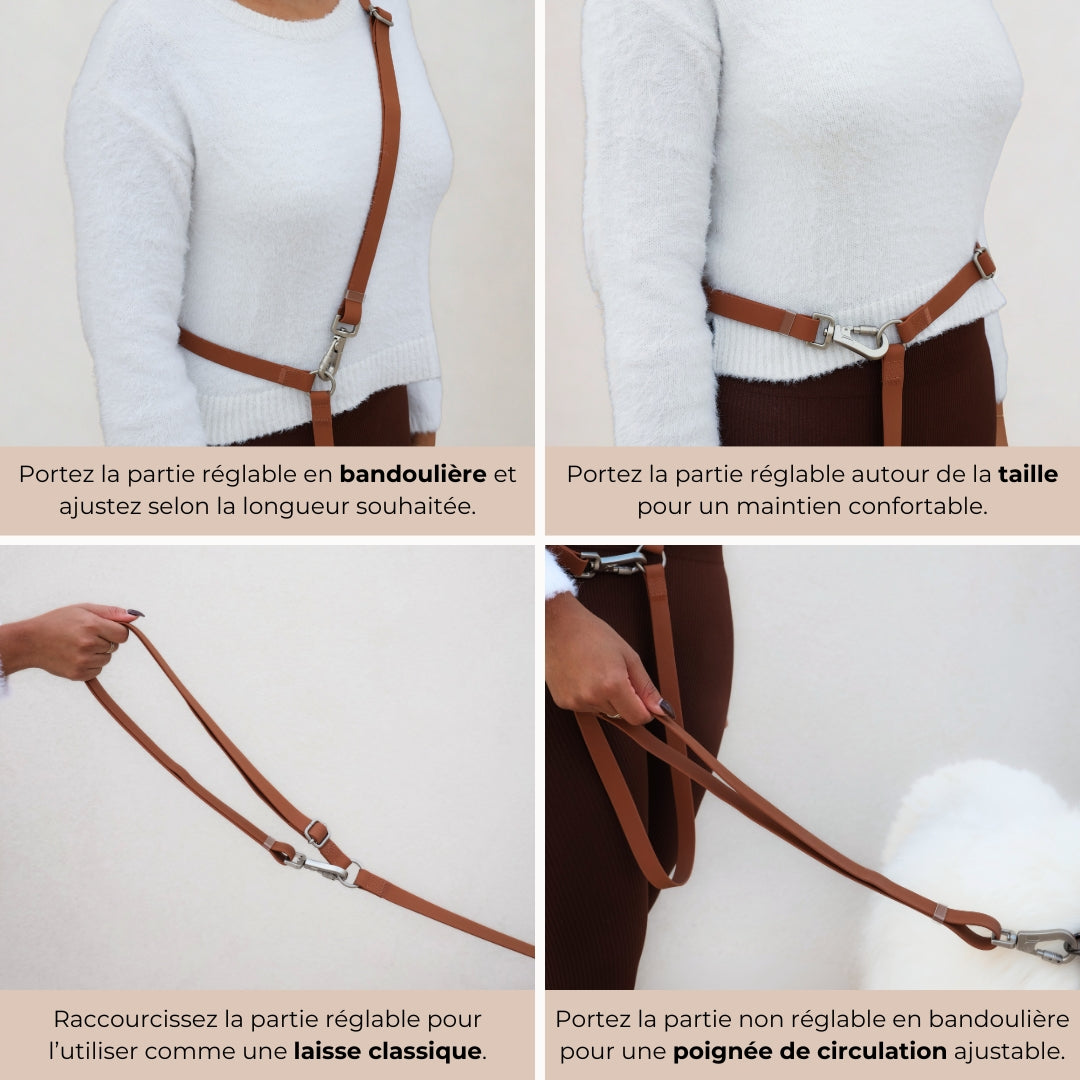 Portez la partie réglable en **bandoulière** et ajustez selon la longueur souhaitée.

Portez la partie réglable autour de la **taille** pour un maintien confortable.

Raccourcissez la partie réglable pour l'utiliser comme une **laisse classique**.

Portez la partie non réglable en bandoulière pour une **poignée de circulation** ajustable.